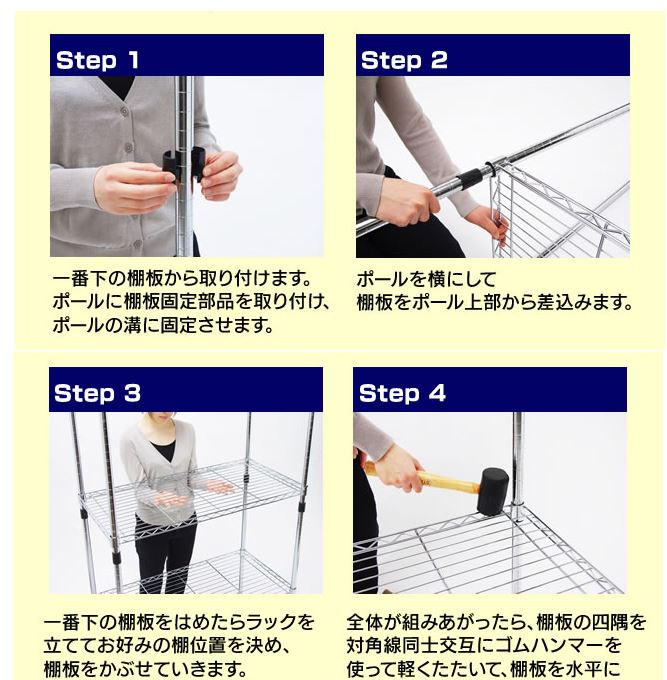 Step 1

一番下の棚板から取り付けます。
ポールに棚板固定部品を取り付け、
ポールの溝に固定させます。

Step 2

ポールを横にして
棚板をポール上部から差込みます。

Step 3

一番下の棚板をはめたらラックを
立ててお好みの棚位置を決め、
棚板をかぶせていきます。

Step 4

全体が組みあがったら、棚板の四隅を
対角線同士交互にゴムハンマーを
使って軽くたたいて、棚板を水平に